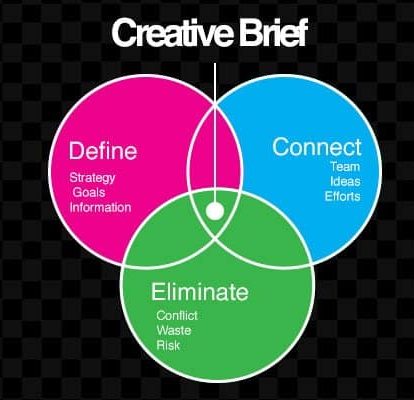 Creative Brief

Define
Strategy
Goals
Information

Connect
Team
Ideas
Efforts

Eliminate
Conflict
Waste
Risk