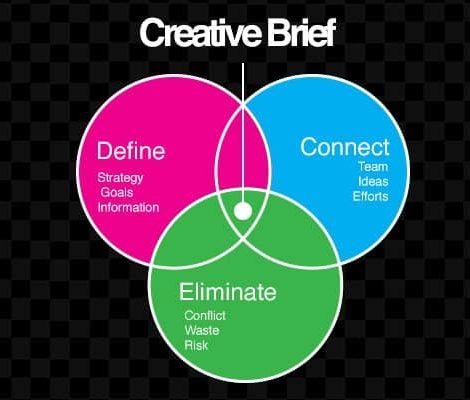 Creative Brief

Define
Strategy
Goals
Information

Connect
Team
Ideas
Efforts

Eliminate
Conflict
Waste
Risk