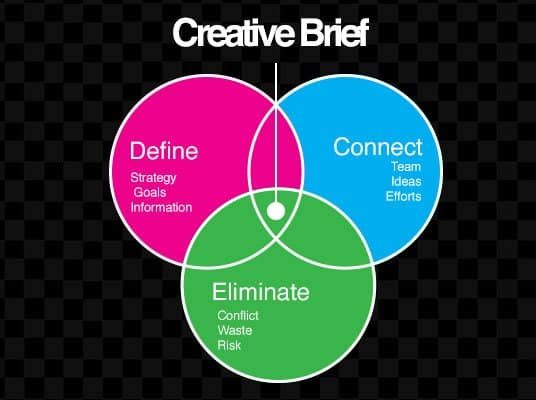 Creative Brief

Define
Strategy
Goals
Information

Connect
Team
Ideas
Efforts

Eliminate
Conflict
Waste
Risk