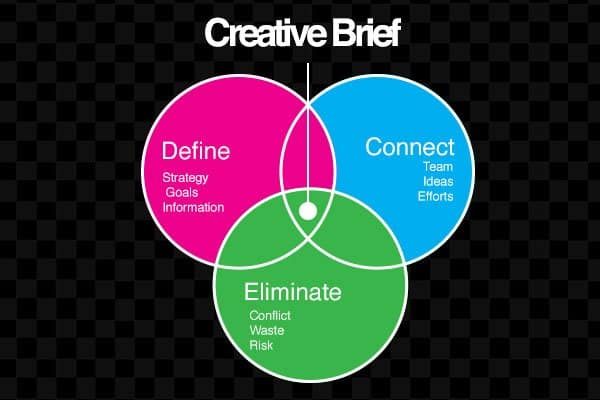 Creative Brief

Define
Strategy
Goals
Information

Connect
Team
Ideas
Efforts

Eliminate
Conflict
Waste
Risk