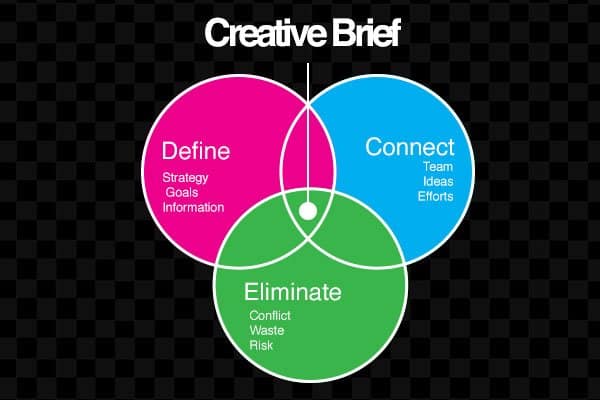 Creative Brief

Define
Strategy
Goals
Information

Connect
Team
Ideas
Efforts

Eliminate
Conflict
Waste
Risk