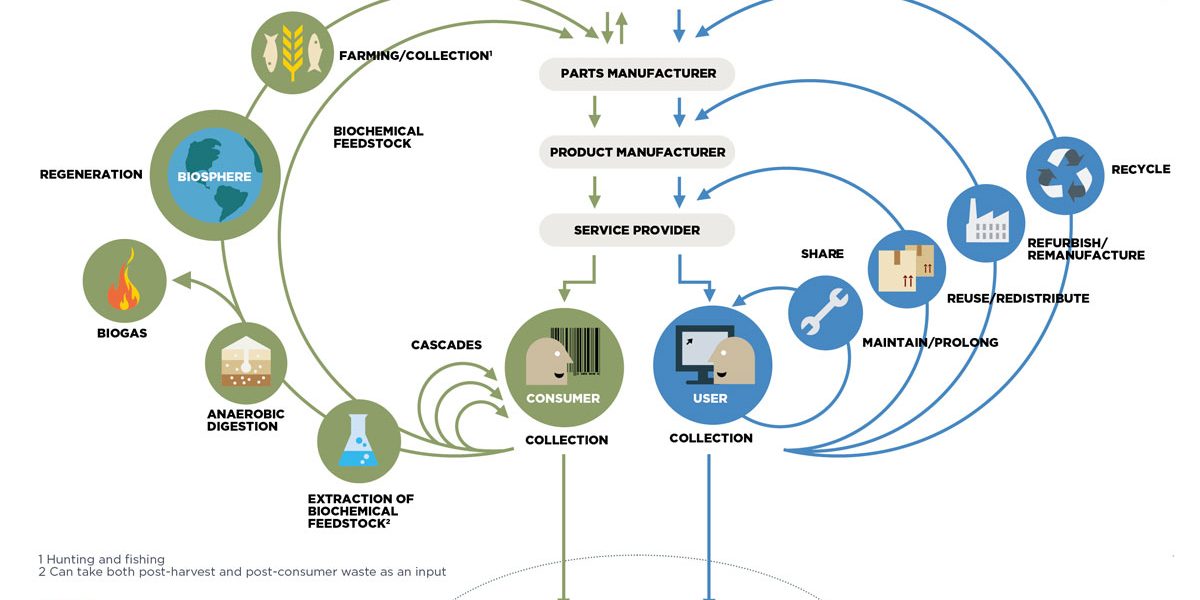 FARMING/COLLECTION$^1$

PARTS MANUFACTURER

BIOCHEMICAL FEEDSTOCK

PRODUCT MANUFACTURER

REGENERATION

BIOSPHERE

RECYCLE

SERVICE PROVIDER

REFURBISH/ REMANUFACTURE

SHARE

REUSE/REDISTRIBUTE

BIOGAS

MAINTAIN/PROLONG

CASCADES

CONSUMER

USER

ANAEROBIC DIGESTION

COLLECTION

COLLECTION

EXTRACTION OF BIOCHEMICAL FEEDSTOCK$^2$

1 Hunting and fishing
2 Can take both post-harvest and post-consumer waste as an input